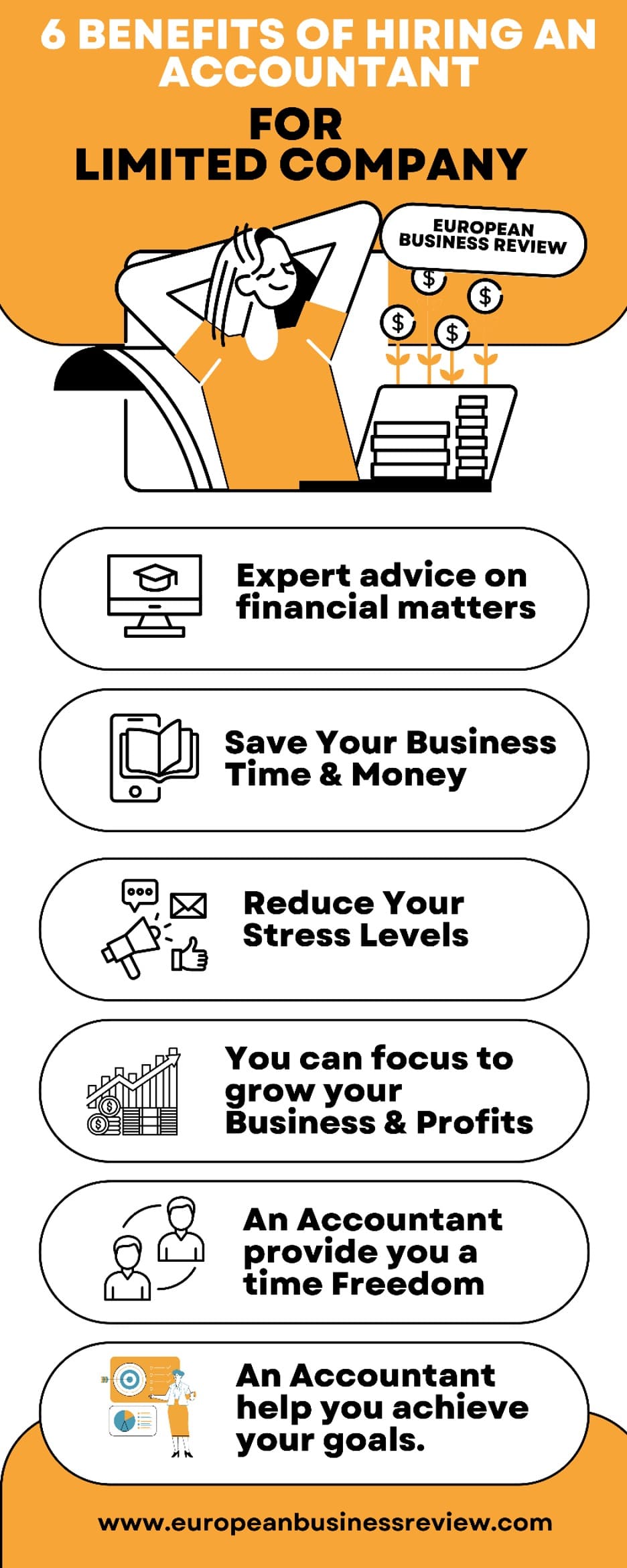 6 BENEFITS OF HIRING AN ACCOUNTANT

FOR LIMITED COMPANY

EUROPEAN BUSINESS REVIEW

$ $ $ $

Expert advice on financial matters

Save Your Business Time & Money

Reduce Your Stress Levels

You can focus to grow your Business & Profits

An Accountant provide you a time Freedom

An Accountant help you achieve your goals.

www.europeanbusinessreview.com