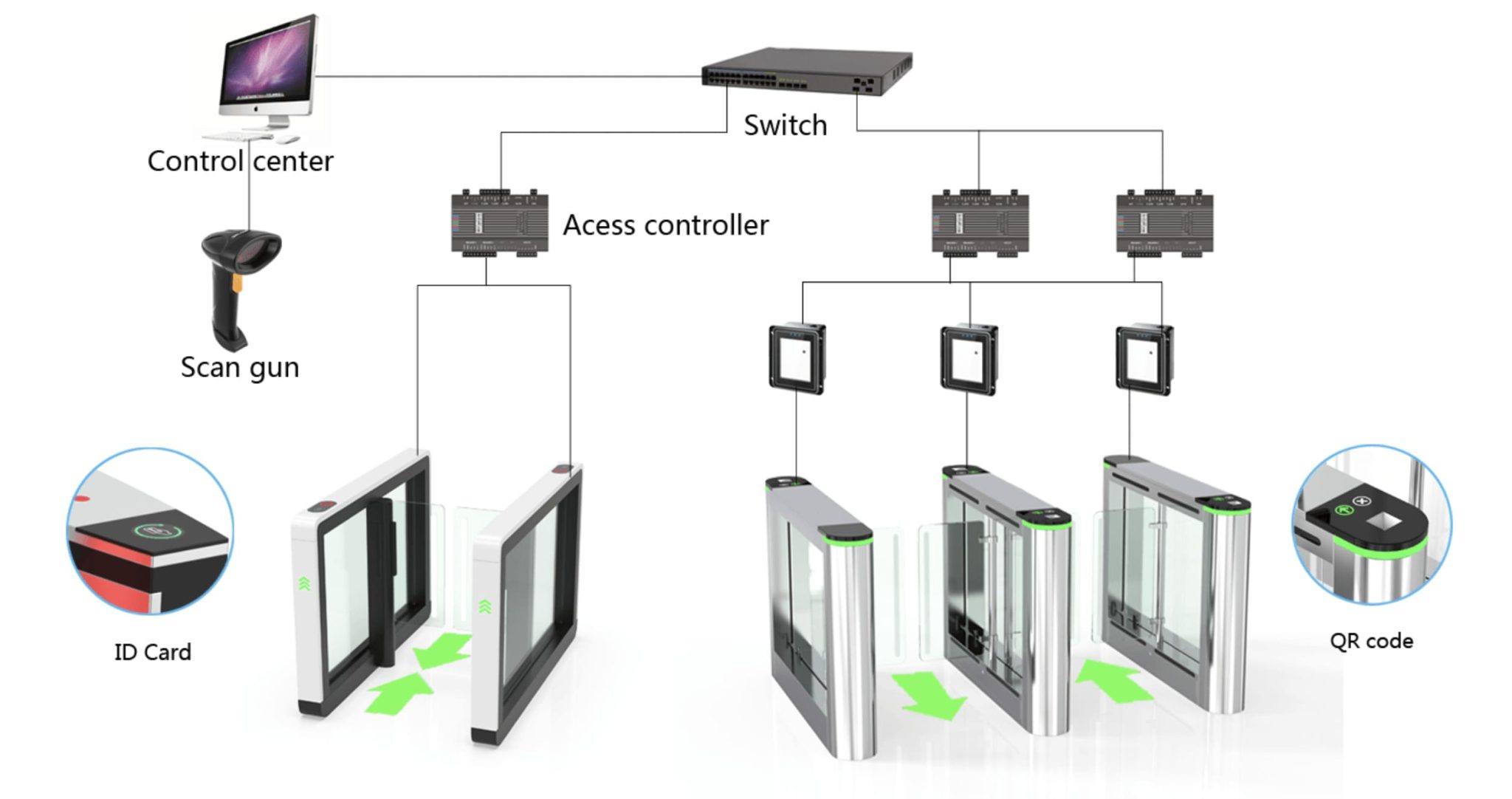 Switch

Control center

Acess controller

Scan gun

ID Card

QR code