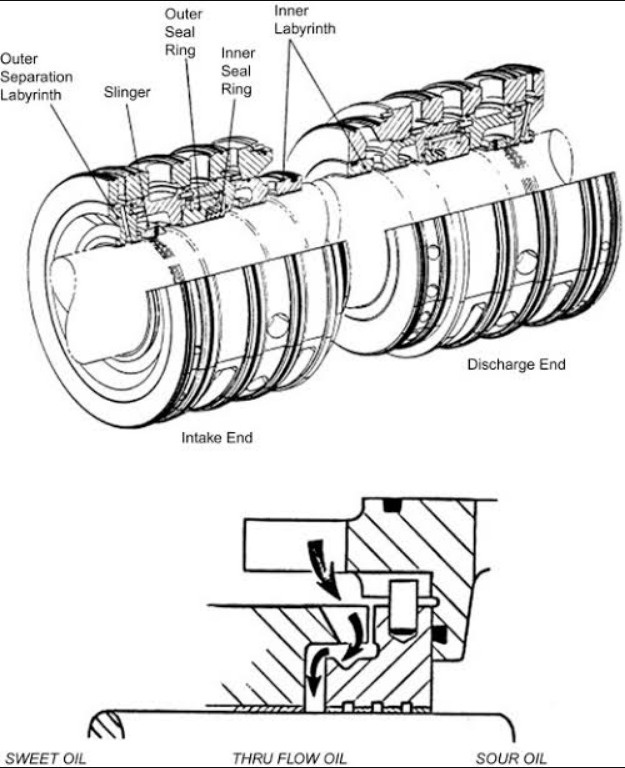 Outer Separation Labyrinth

Slinger

Outer Seal Ring

Inner Seal Ring

Inner Labyrinth

Discharge End

Intake End

SWEET OIL

THRU FLOW OIL

SOUR OIL