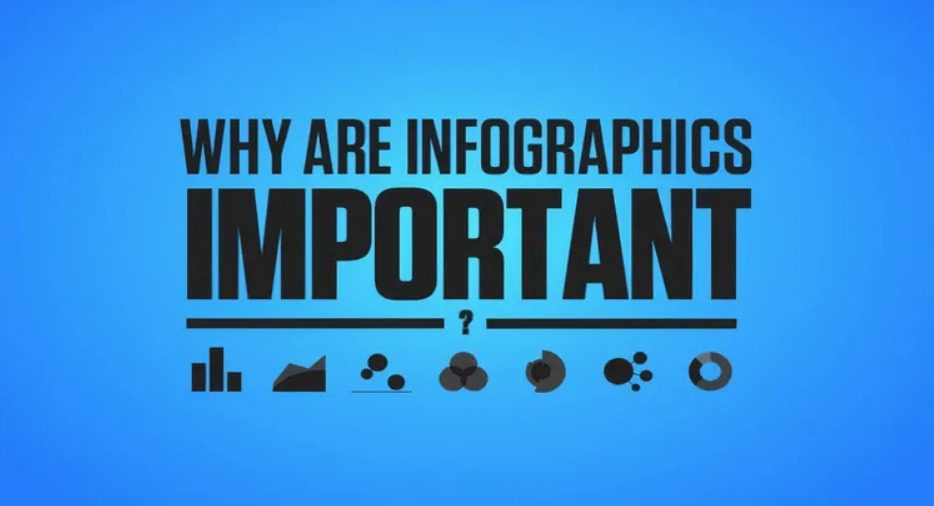 WHY ARE INFOGRAPHICS
IMPORTANT
?