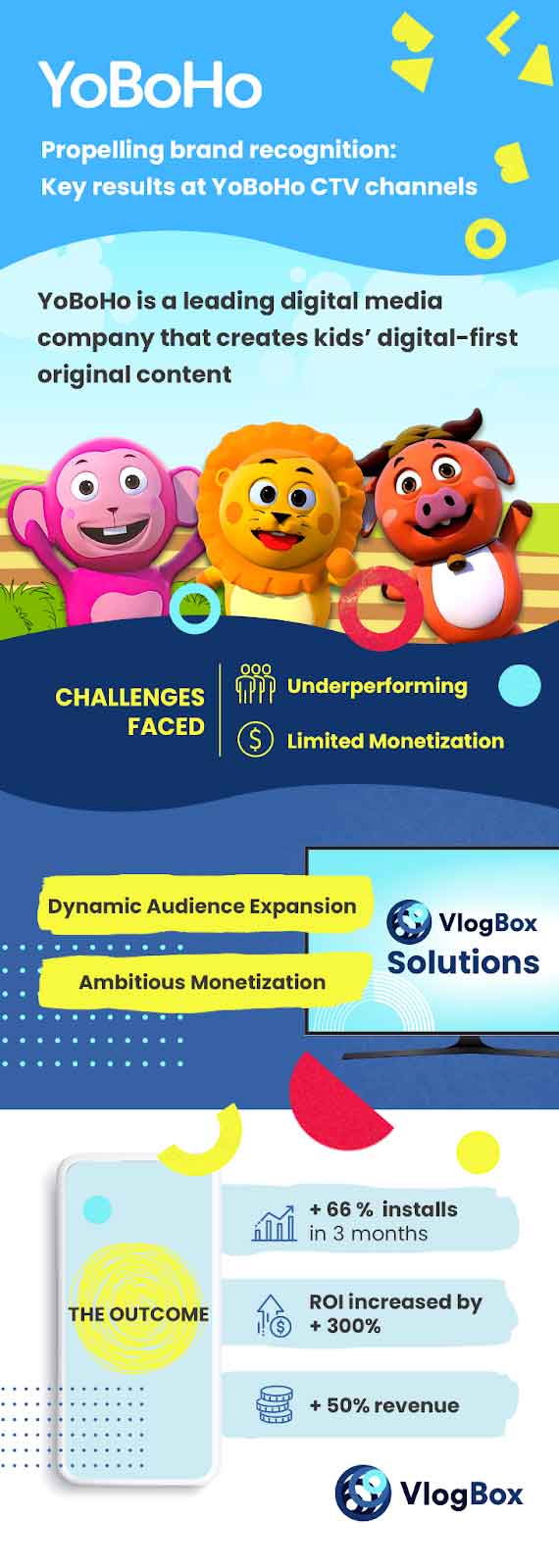 YoBoHo

Propelling brand recognition: Key results at YoBoHo CTV channels

YoBoHo is a leading digital media company that creates kids' digital-first original content

CHALLENGES FACED

Underperforming

Limited Monetization

Dynamic Audience Expansion

Ambitious Monetization

VlogBox Solutions

THE OUTCOME

+ 66 % installs in 3 months

ROI increased by + 300%

+ 50% revenue

VlogBox