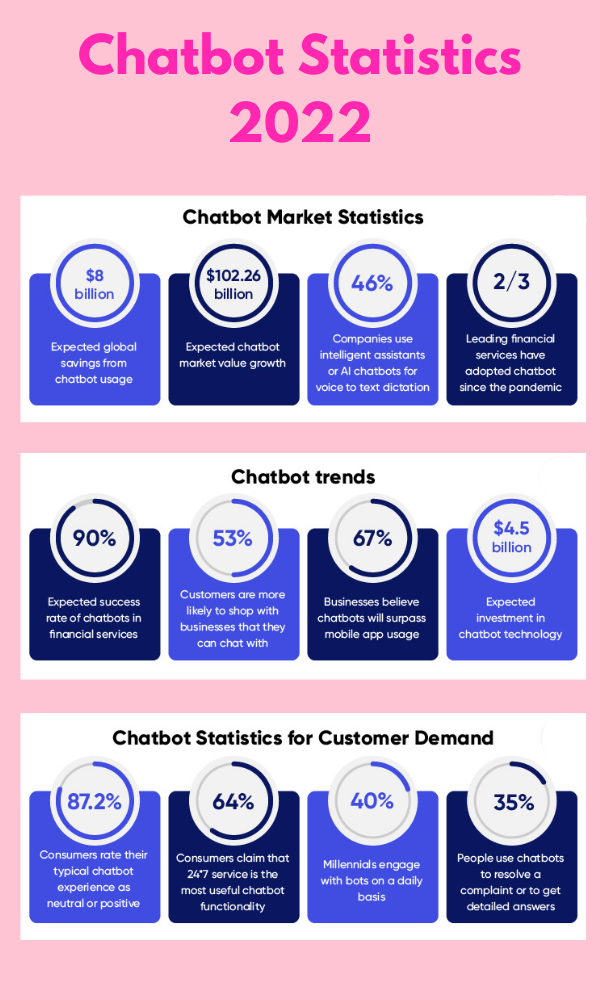 Chatbot Statistics 2022

Chatbot Market Statistics

$8 billion
Expected global savings from chatbot usage

$102.26 billion
Expected chatbot market value growth

46%
Companies use intelligent assistants or AI chatbots for voice to text dictation

2/3
Leading financial services have adopted chatbot since the pandemic

Chatbot trends

90%
Expected success rate of chatbots in financial services

53%
Customers are more likely to shop with businesses that they can chat with

67%
Businesses believe chatbots will surpass mobile app usage

$4.5 billion
Expected investment in chatbot technology

Chatbot Statistics for Customer Demand

87.2%
Consumers rate their typical chatbot experience as neutral or positive

64%
Consumers claim that 24*7 service is the most useful chatbot functionality

40%
Millennials engage with bots on a daily basis

35%
People use chatbots to resolve a complaint or to get detailed answers