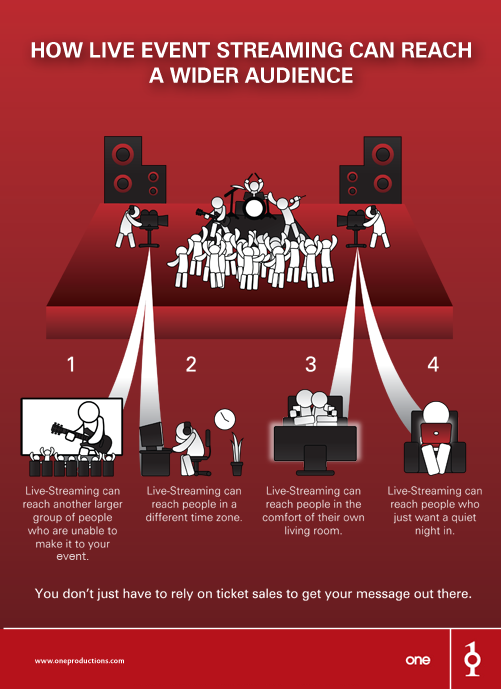 HOW LIVE EVENT STREAMING CAN REACH A WIDER AUDIENCE

1

Live-Streaming can reach another larger group of people who are unable to make it to your event.

2

Live-Streaming can reach people in a different time zone.

3

Live-Streaming can reach people in the comfort of their own living room.

4

Live-Streaming can reach people who just want a quiet night in.

You don't just have to rely on ticket sales to get your message out there.

www.oneproductions.com

one