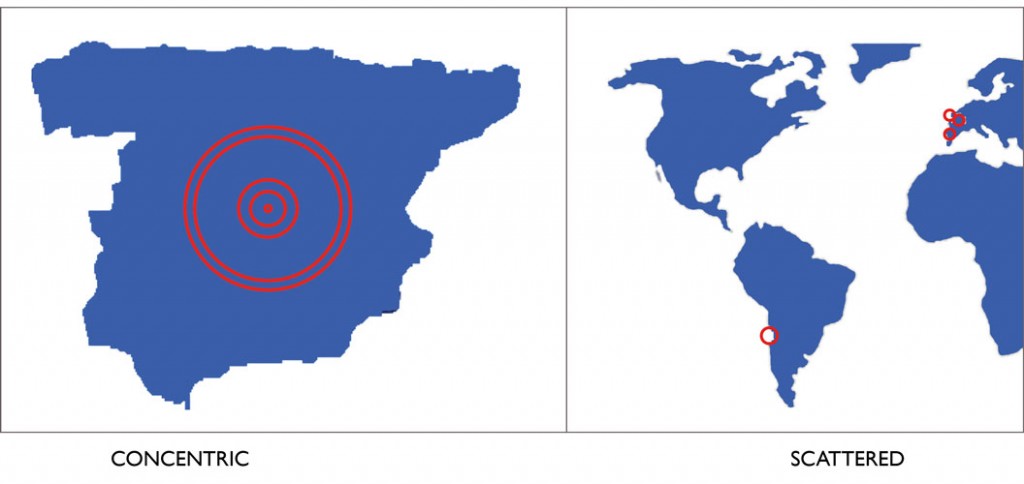 CONCENTRIC

SCATTERED