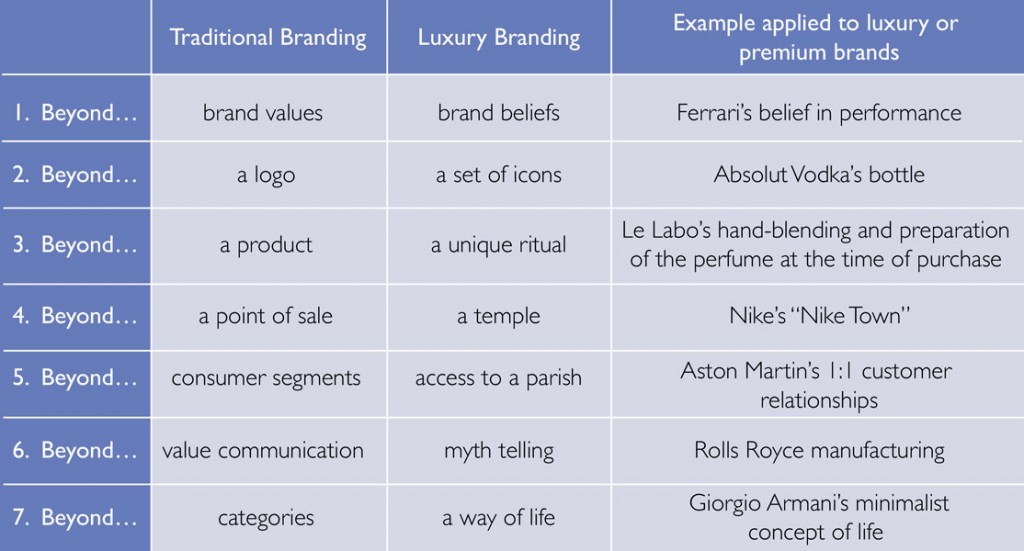 | | Traditional Branding | Luxury Branding | Example applied to luxury or premium brands |
|---|---|---|---|
| 1. Beyond… | brand values | brand beliefs | Ferrari's belief in performance |
| 2. Beyond… | a logo | a set of icons | Absolut Vodka's bottle |
| 3. Beyond… | a product | a unique ritual | Le Labo's hand-blending and preparation of the perfume at the time of purchase |
| 4. Beyond… | a point of sale | a temple | Nike's "Nike Town" |
| 5. Beyond… | consumer segments | access to a parish | Aston Martin's 1:1 customer relationships |
| 6. Beyond… | value communication | myth telling | Rolls Royce manufacturing |
| 7. Beyond… | categories | a way of life | Giorgio Armani's minimalist concept of life |